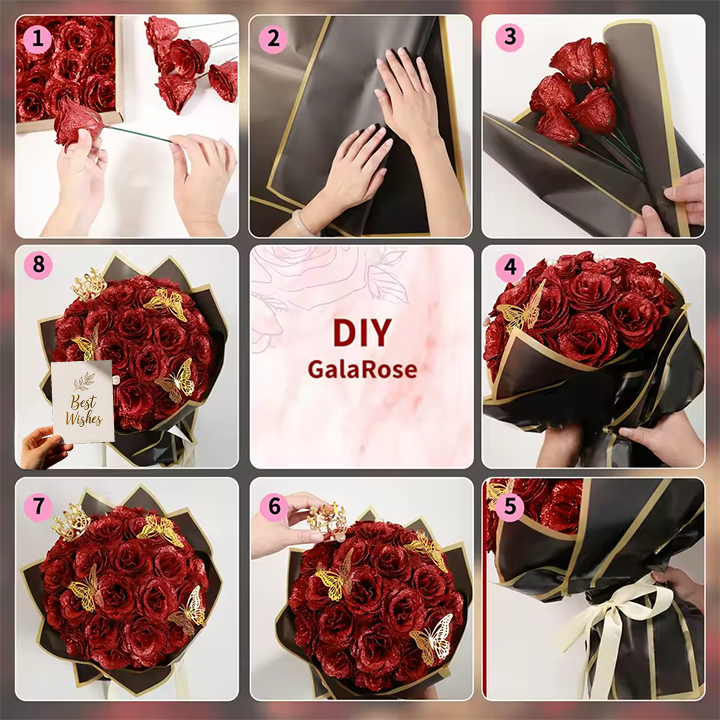 1

2

3

8

Best Wishes

DIY
GalaRose

4

7

6

5